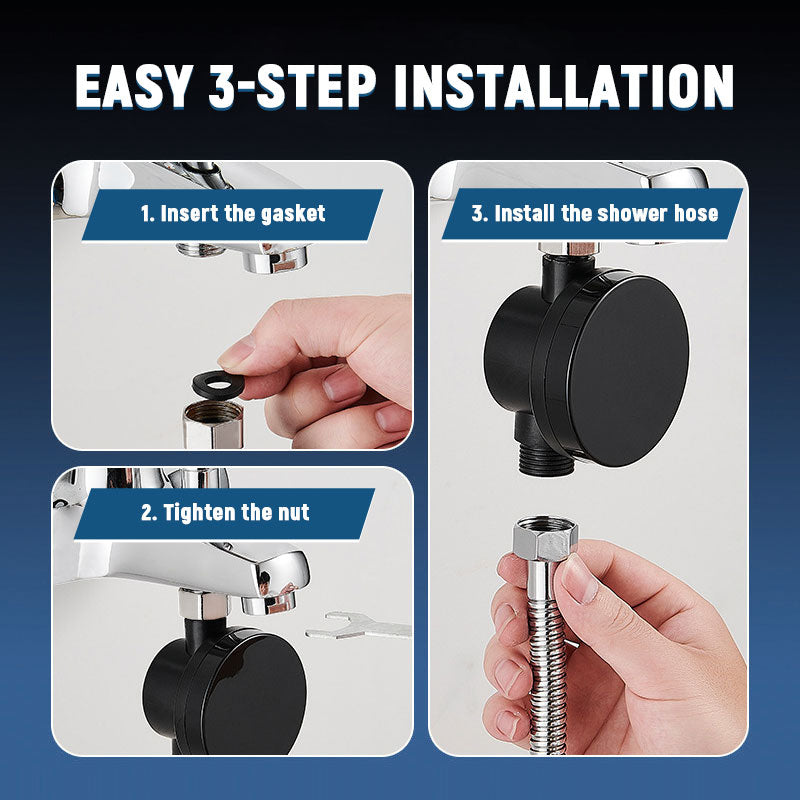 EASY 3-STEP INSTALLATION

1. Insert the gasket

2. Tighten the nut

3. Install the shower hose