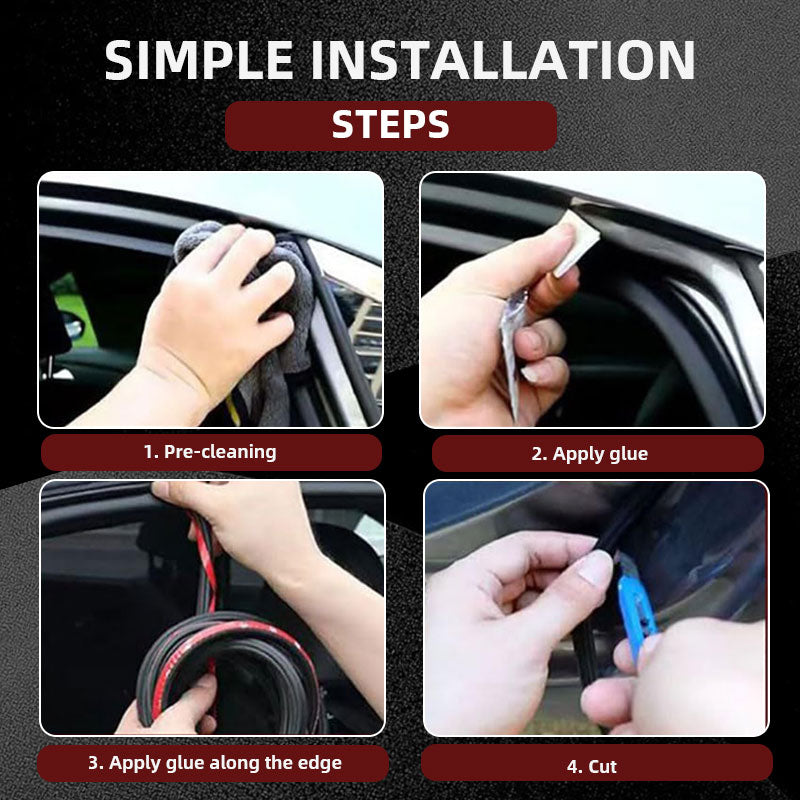 SIMPLE INSTALLATION

STEPS

1. Pre-cleaning

2. Apply glue

3. Apply glue along the edge

4. Cut