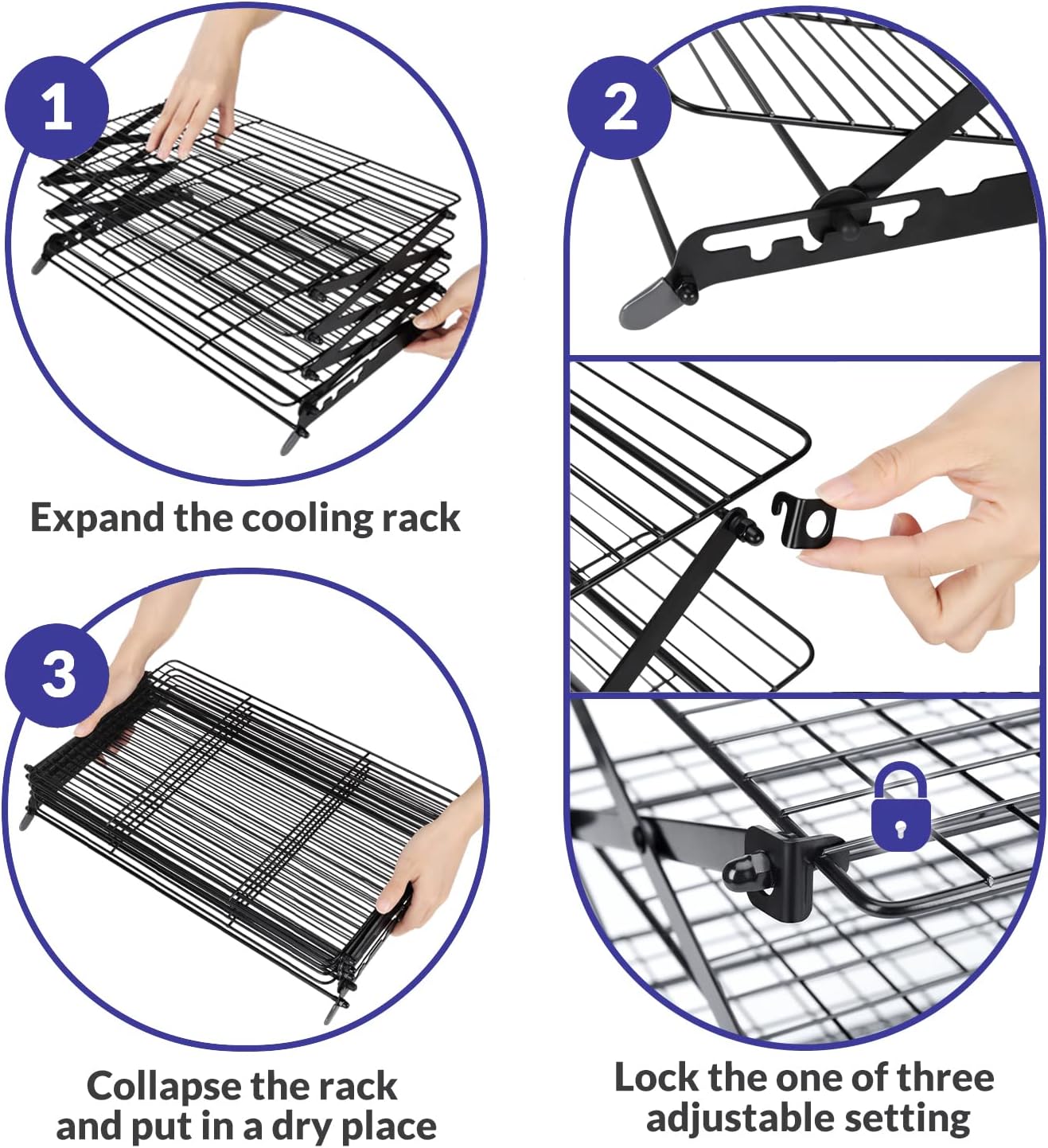 1

Expand the cooling rack

3

Collapse the rack and put in a dry place

2

Lock the one of three adjustable setting